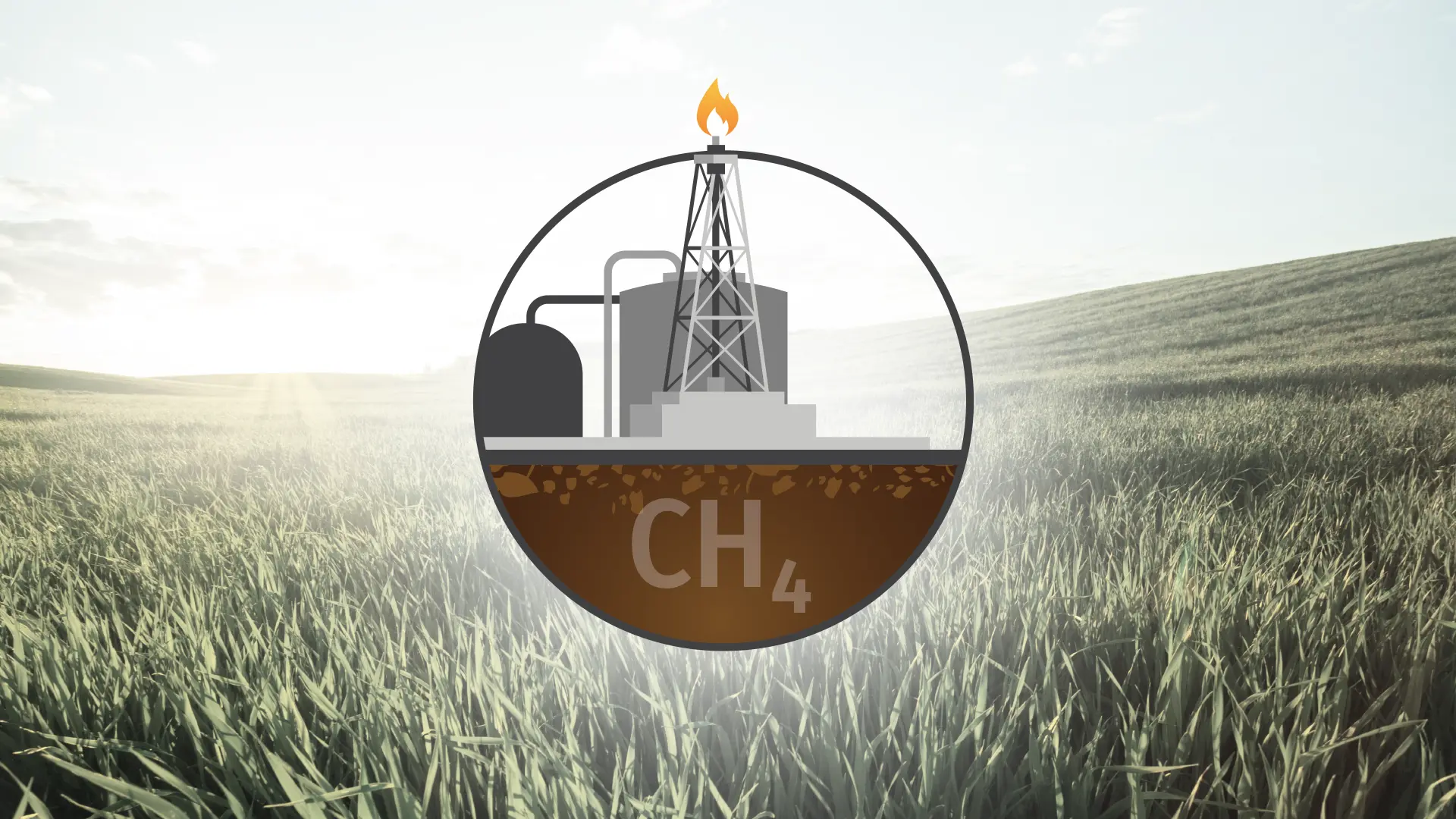 $CH_4$